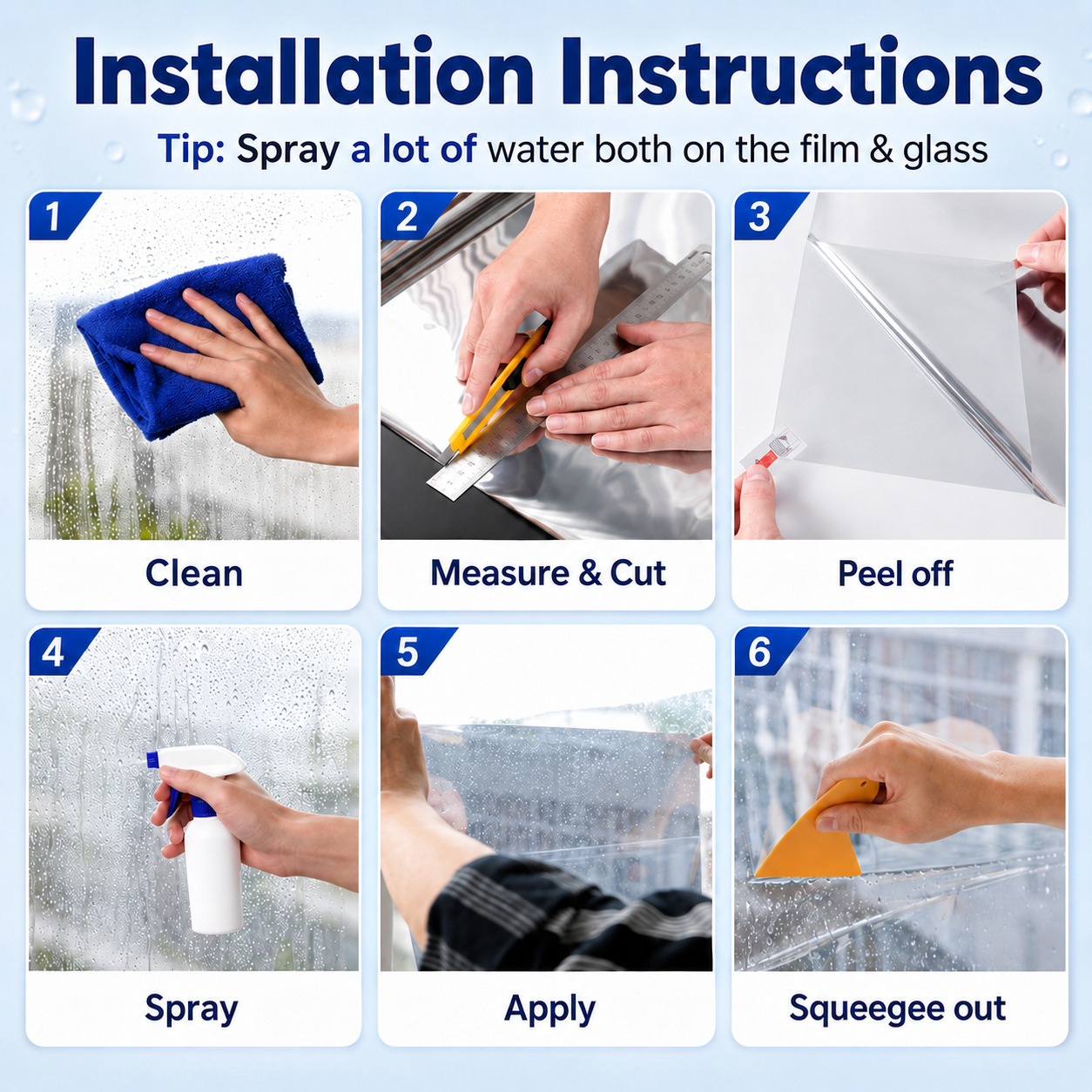 Installation Instructions

Tip: Spray a lot of water both on the film & glass

1
Clean

2
Measure & Cut

3
Peel off

4
Spray

5
Apply

6
Squeegee out