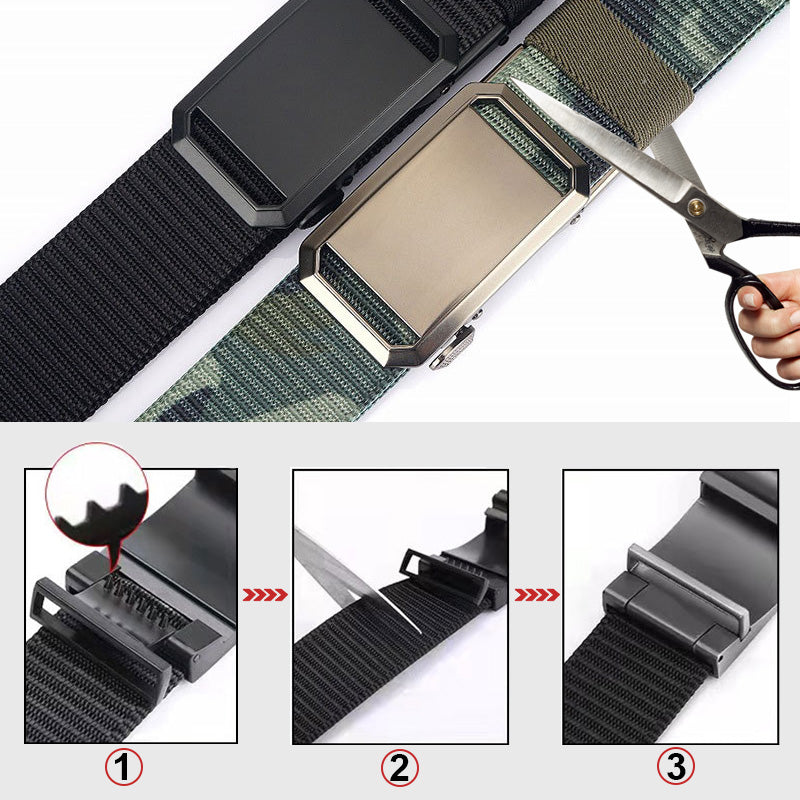 1

2

3