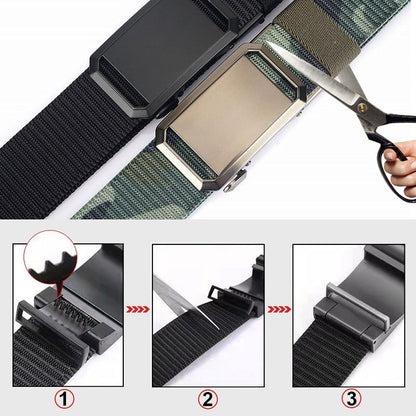 1
2
3